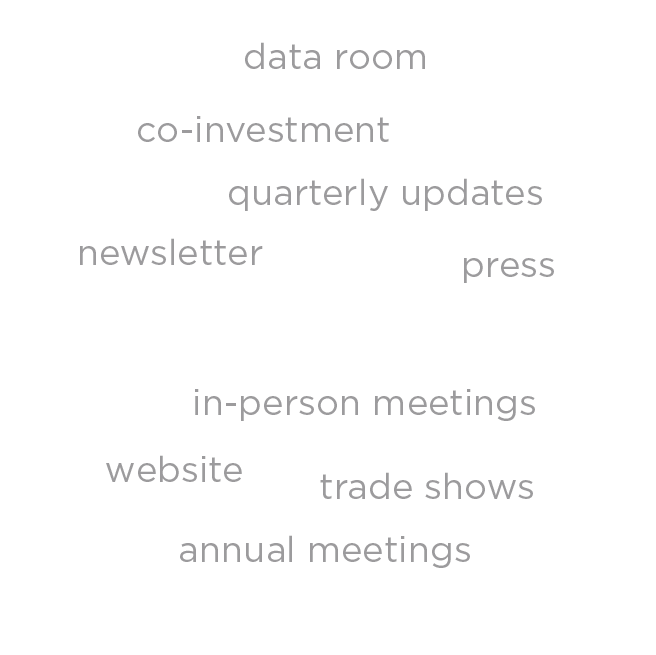 data room

co-investment

quarterly updates

newsletter

press

in-person meetings

website

trade shows

annual meetings