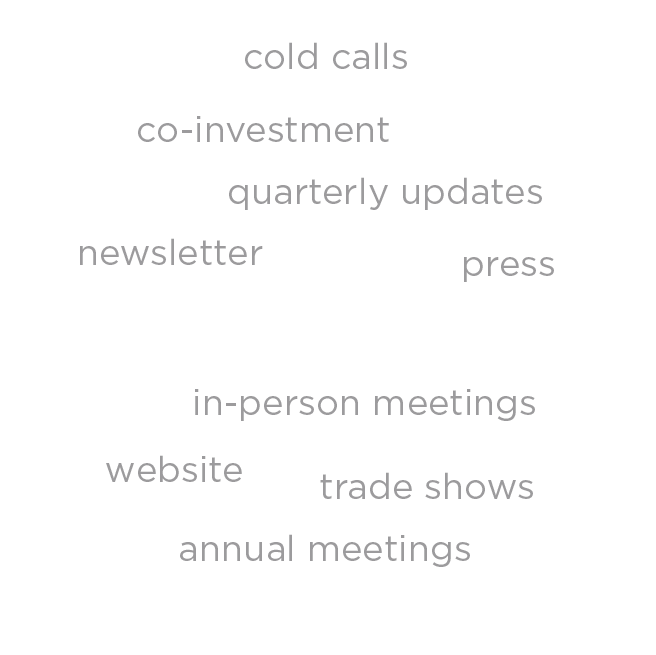 cold calls

co-investment

quarterly updates

newsletter

press

in-person meetings

website

trade shows

annual meetings